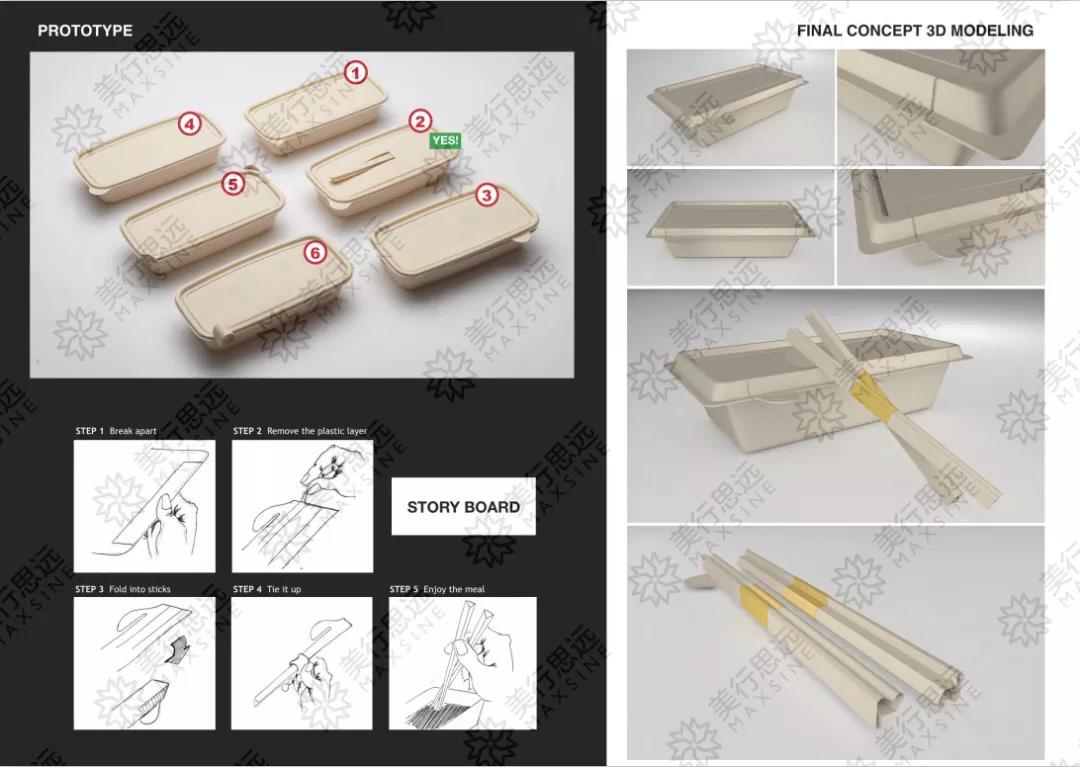 PROTOTYPE

1
2
YES!
3
4
5
6

STEP 1 Break apart

STEP 2 Remove the plastic layer

STORY BOARD

STEP 3 Fold into sticks

STEP 4 Tie it up

STEP 5 Enjoy the meal

FINAL CONCEPT 3D MODELING

美行思远 MAXSINE